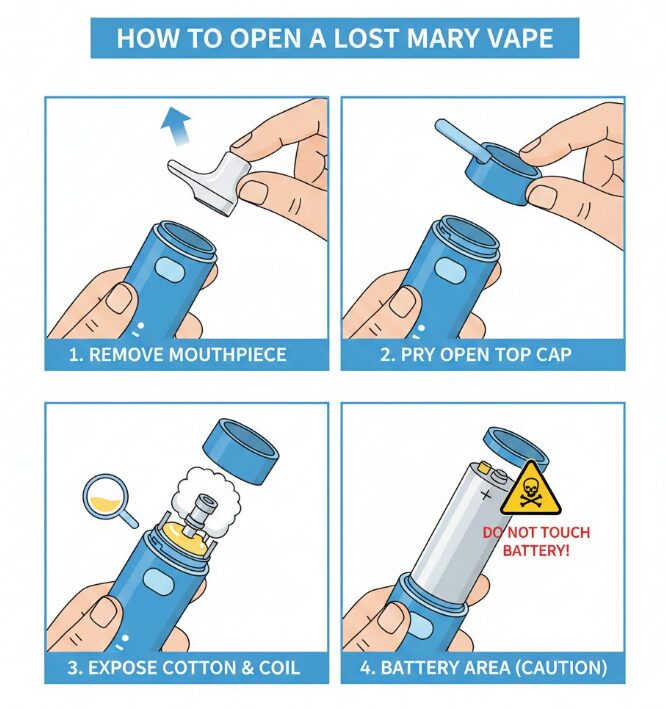 HOW TO OPEN A LOST MARY VAPE

1. REMOVE MOUTHPIECE

2. PRY OPEN TOP CAP

3. EXPOSE COTTON & COIL

+

DO NOT TOUCH BATTERY!

4. BATTERY AREA (CAUTION)